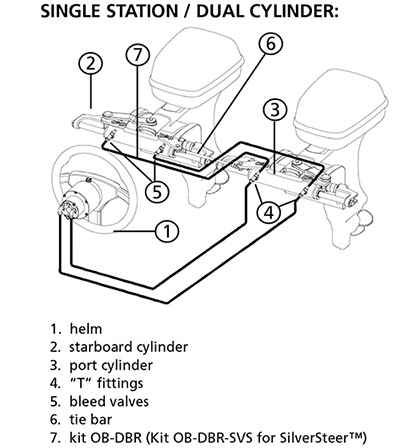 SINGLE STATION / DUAL CYLINDER:

2
7
6
3
5
4
1

1. helm
2. starboard cylinder
3. port cylinder
4. “T” fittings
5. bleed valves
6. tie bar
7. kit OB-DBR (Kit OB-DBR-SVS for SilverSteer™)