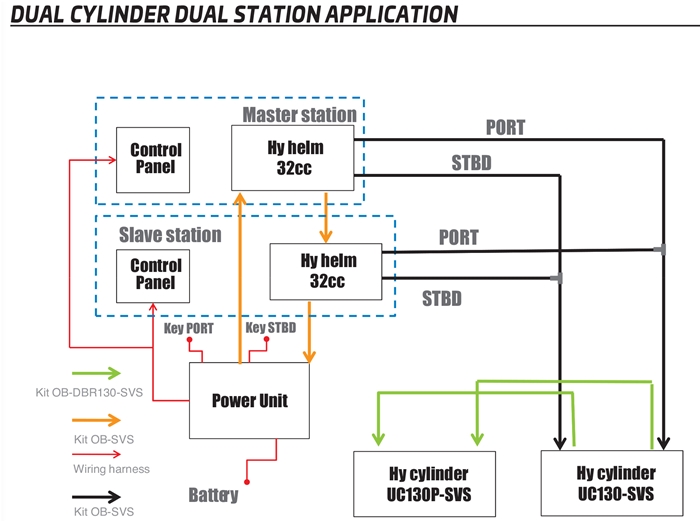 DUAL CYLINDER DUAL STATION APPLICATION

Master station

Control Panel

Hy helm 32cc

PORT

STBD

Slave station

Control Panel

Hy helm 32cc

PORT

STBD

Key PORT

Key STBD

Power Unit

Battery

Kit OB-DBR130-SVS

Kit OB-SVS

Wiring harness

Kit OB-SVS

Hy cylinder UC130P-SVS

Hy cylinder UC130-SVS