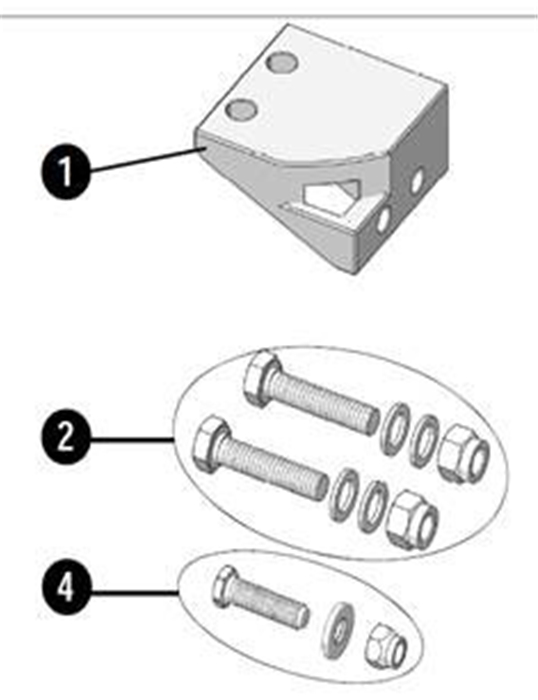 1

2

4